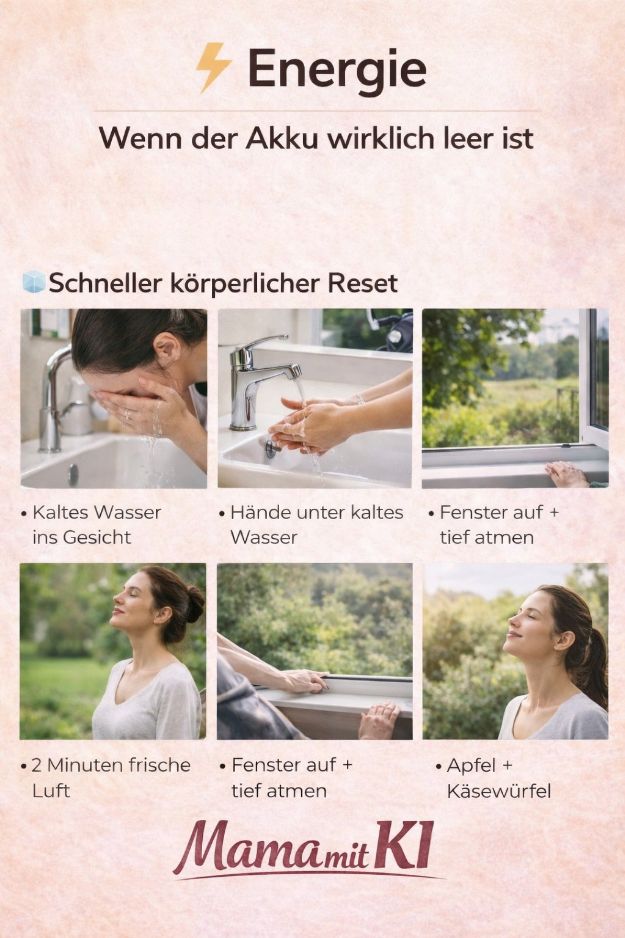 Energie

Wenn der Akku wirklich leer ist

Schneller körperlicher Reset

• Kaltes Wasser ins Gesicht

• Hände unter kaltes Wasser

• Fenster auf + tief atmen

• 2 Minuten frische Luft

• Fenster auf + tief atmen

• Apfel + Käsewürfel

Mama mit KI